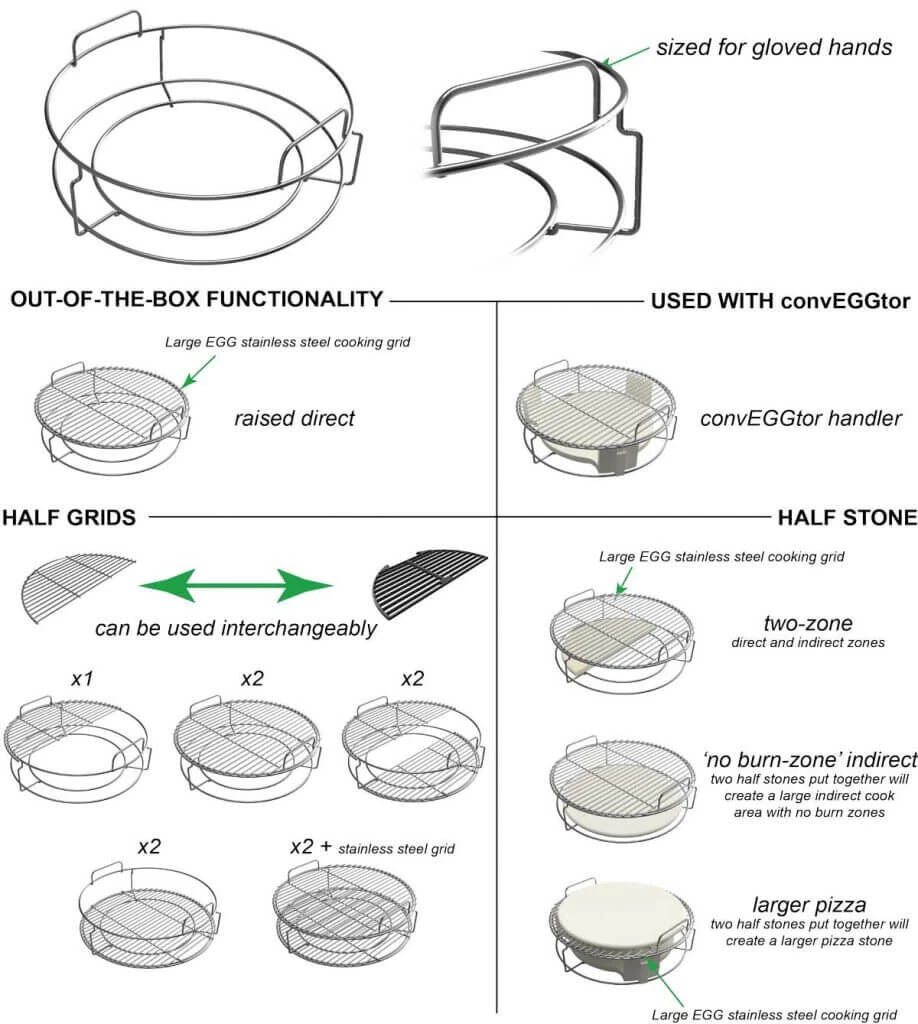 sized for gloved hands

OUT-OF-THE-BOX FUNCTIONALITY

Large EGG stainless steel cooking grid

raised direct

USED WITH convEGGtor

convEGGtor handler

HALF GRIDS

can be used interchangeably

x1

x2

x2

x2

x2 + stainless steel grid

HALF STONE

Large EGG stainless steel cooking grid

two-zone
direct and indirect zones

'no burn-zone' indirect
two half stones put together will create a large indirect cook area with no burn zones

larger pizza
two half stones put together will create a larger pizza stone

Large EGG stainless steel cooking grid